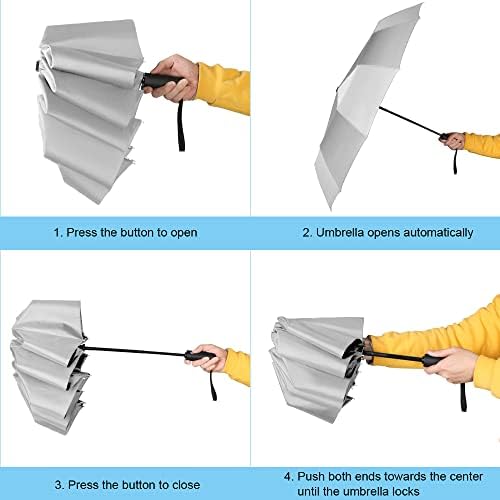 1. Press the button to open

2. Umbrella opens automatically

3. Press the button to close

4. Push both ends towards the center until the umbrella locks