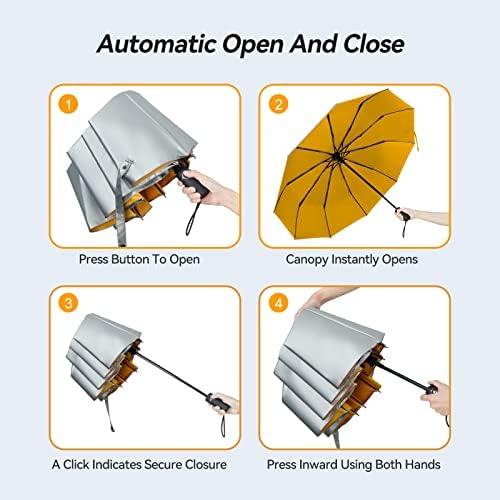 Automatic Open And Close

1

Press Button To Open

2

Canopy Instantly Opens

3

A Click Indicates Secure Closure

4

Press Inward Using Both Hands